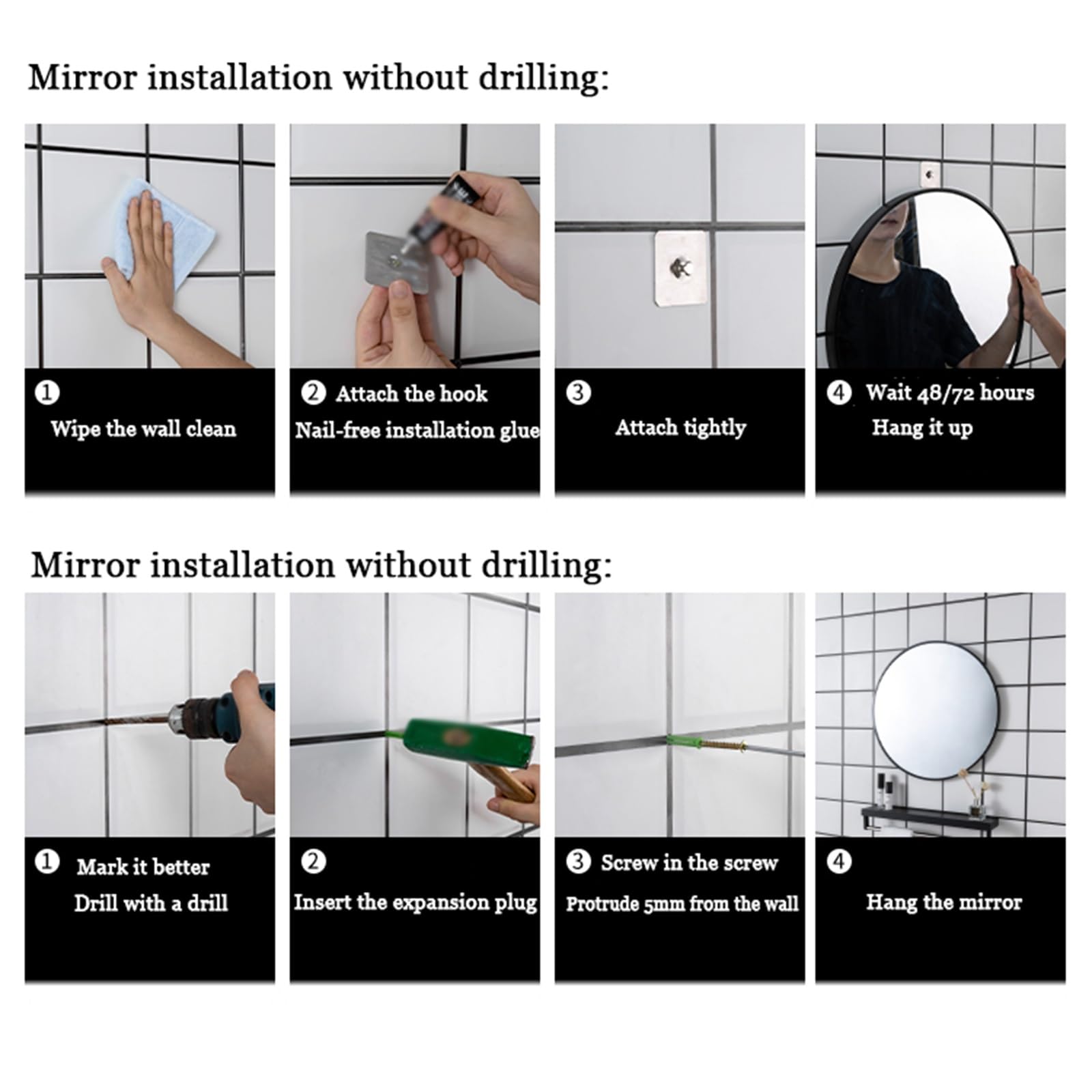 Mirror installation without drilling:

① Wipe the wall clean

② Attach the hook Nail-free installation glue

③ Attach tightly

④ Wait 48/72 hours Hang it up

Mirror installation without drilling:

① Mark it better Drill with a drill

② Insert the expansion plug

③ Screw in the screw Protrude 5mm from the wall

④ Hang the mirror