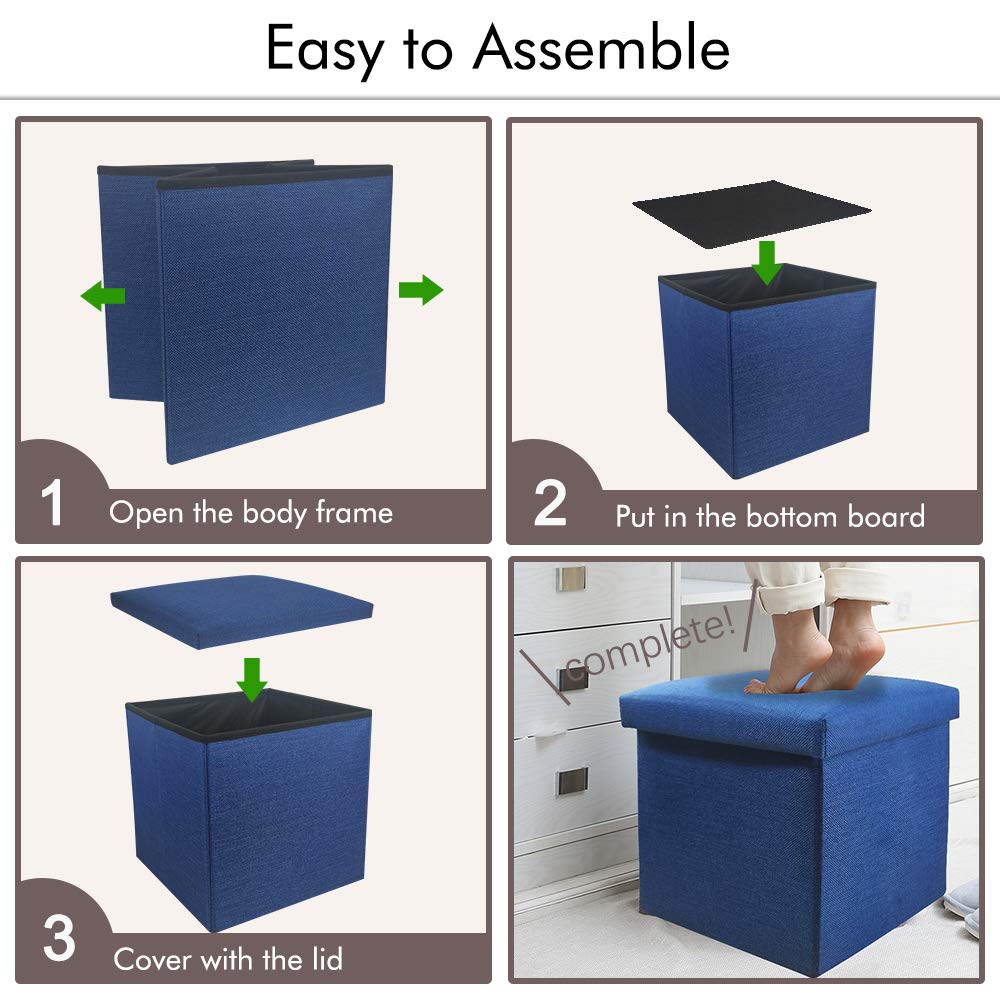 Easy to Assemble

1 Open the body frame

2 Put in the bottom board

3 Cover with the lid

complete!