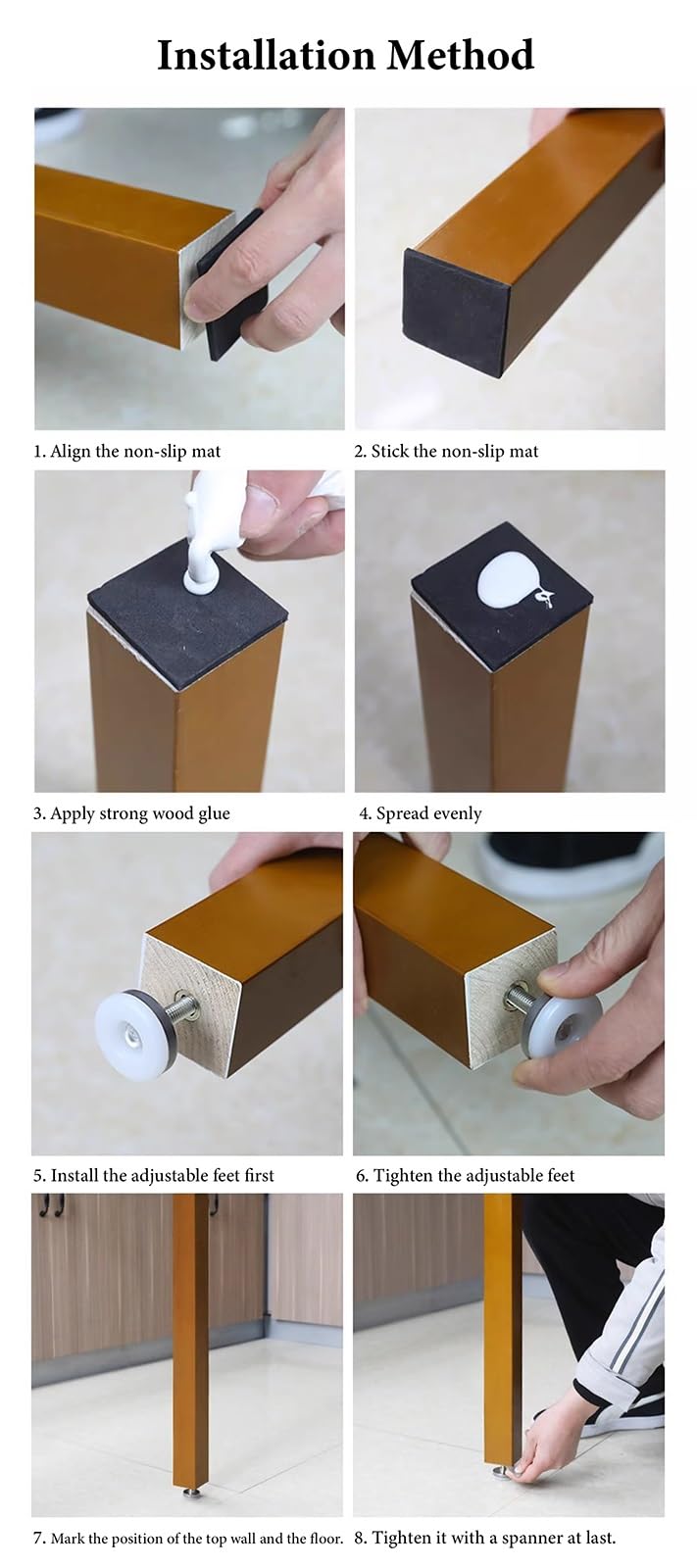 Installation Method

1. Align the non-slip mat

2. Stick the non-slip mat

3. Apply strong wood glue

4. Spread evenly

5. Install the adjustable feet first

6. Tighten the adjustable feet

7. Mark the position of the top wall and the floor.

8. Tighten it with a spanner at last.