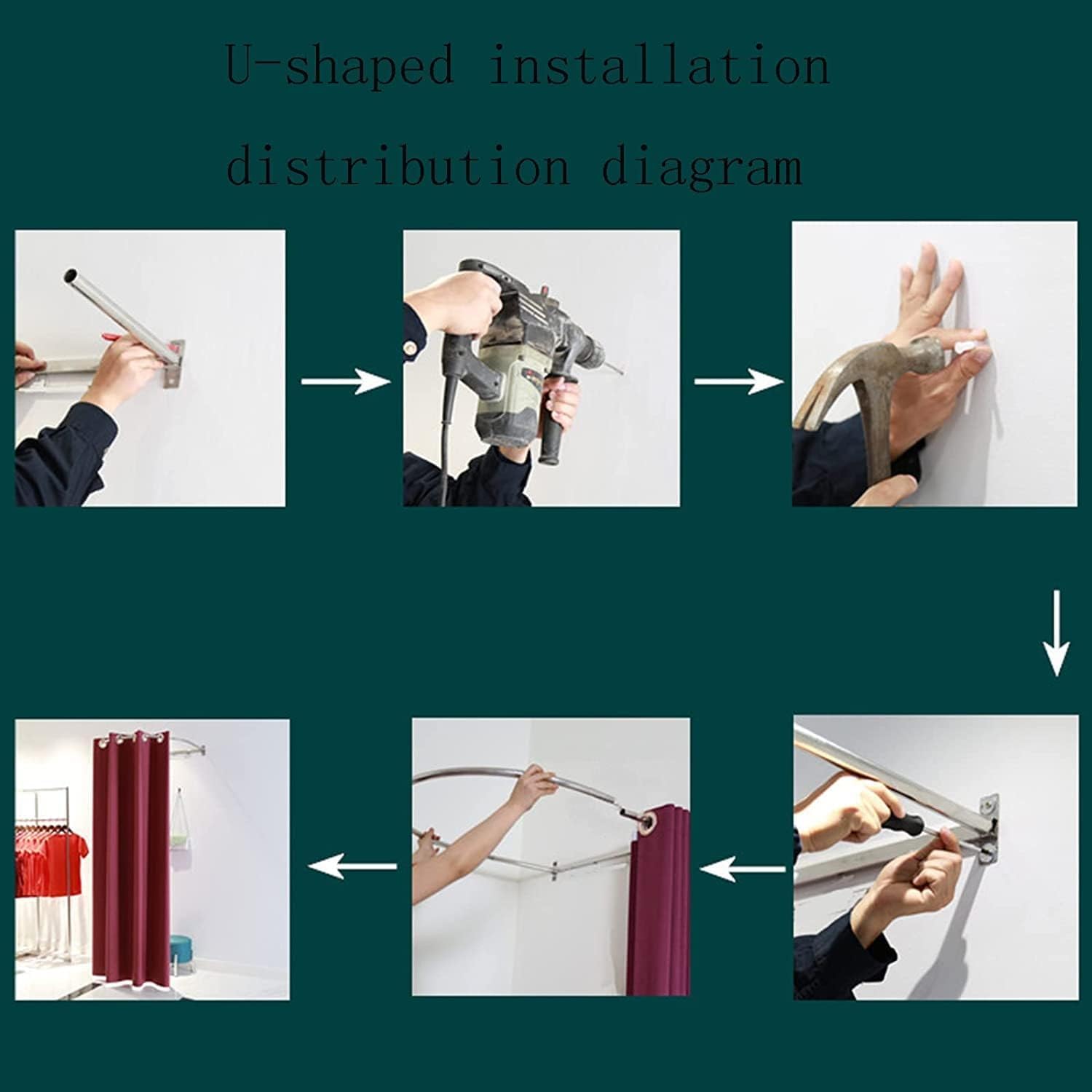 U-shaped installation distribution diagram