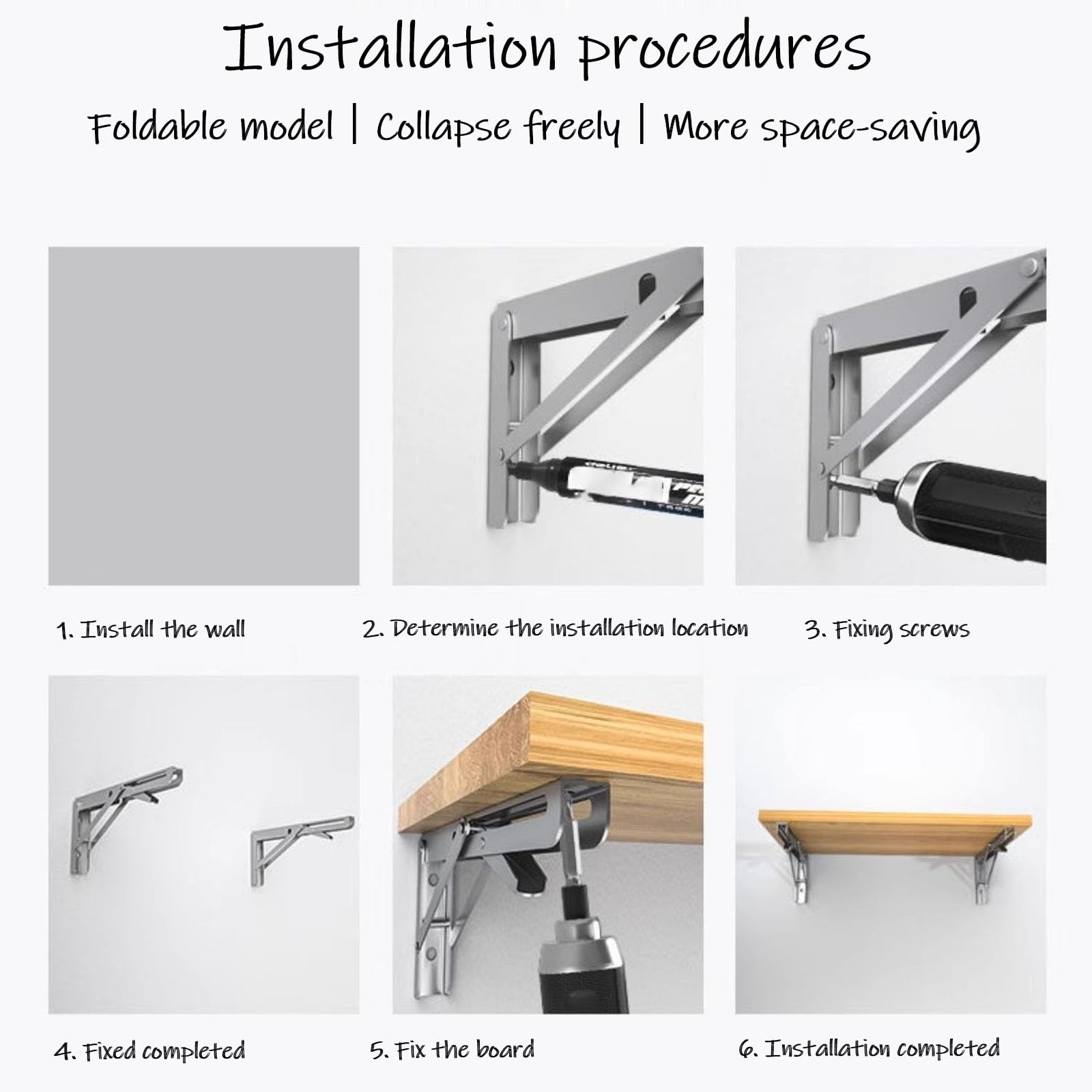 Installation procedures

Foldable model | Collapse freely | More space-saving

1. Install the wall

2. Determine the installation location

3. Fixing screws

4. Fixed completed

5. Fix the board

6. Installation completed