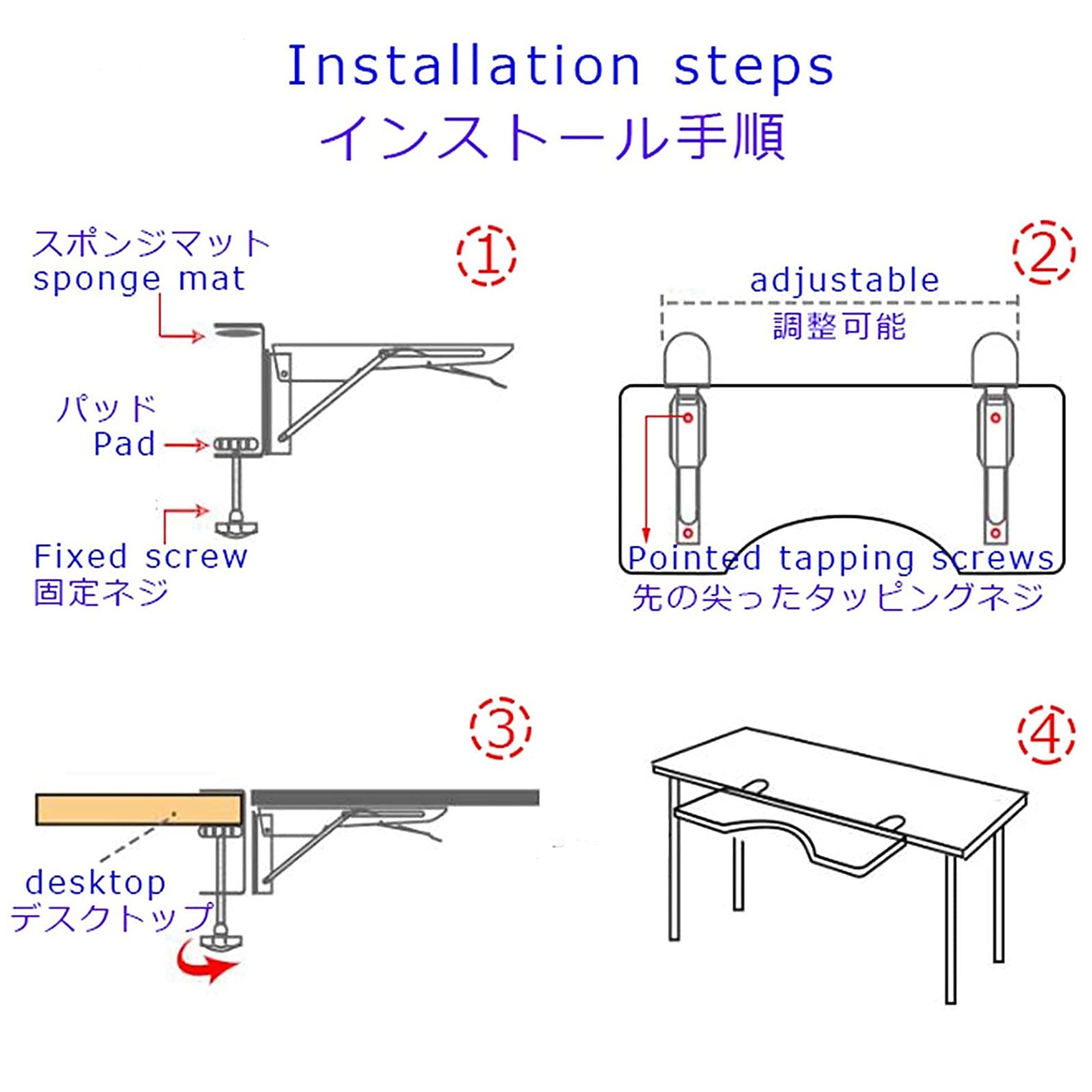 Installation steps
インストール手順

①

スポンジマット
sponge mat

パッド
Pad

Fixed screw
固定ネジ

②

adjustable
調整可能

Pointed tapping screws
先の尖ったタッピングネジ

③

desktop
デスクトップ

④