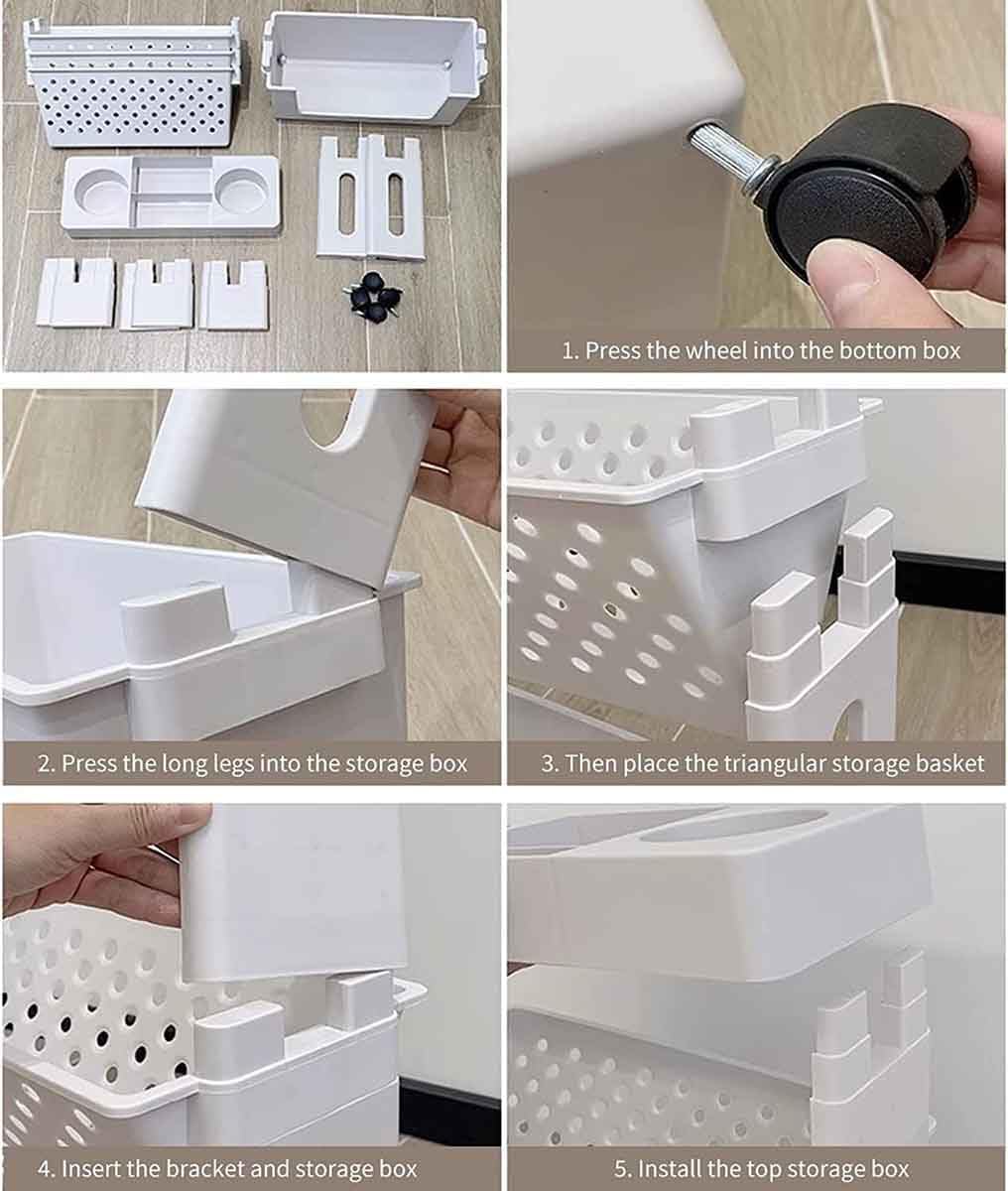 1. Press the wheel into the bottom box

2. Press the long legs into the storage box

3. Then place the triangular storage basket

4. Insert the bracket and storage box

5. Install the top storage box