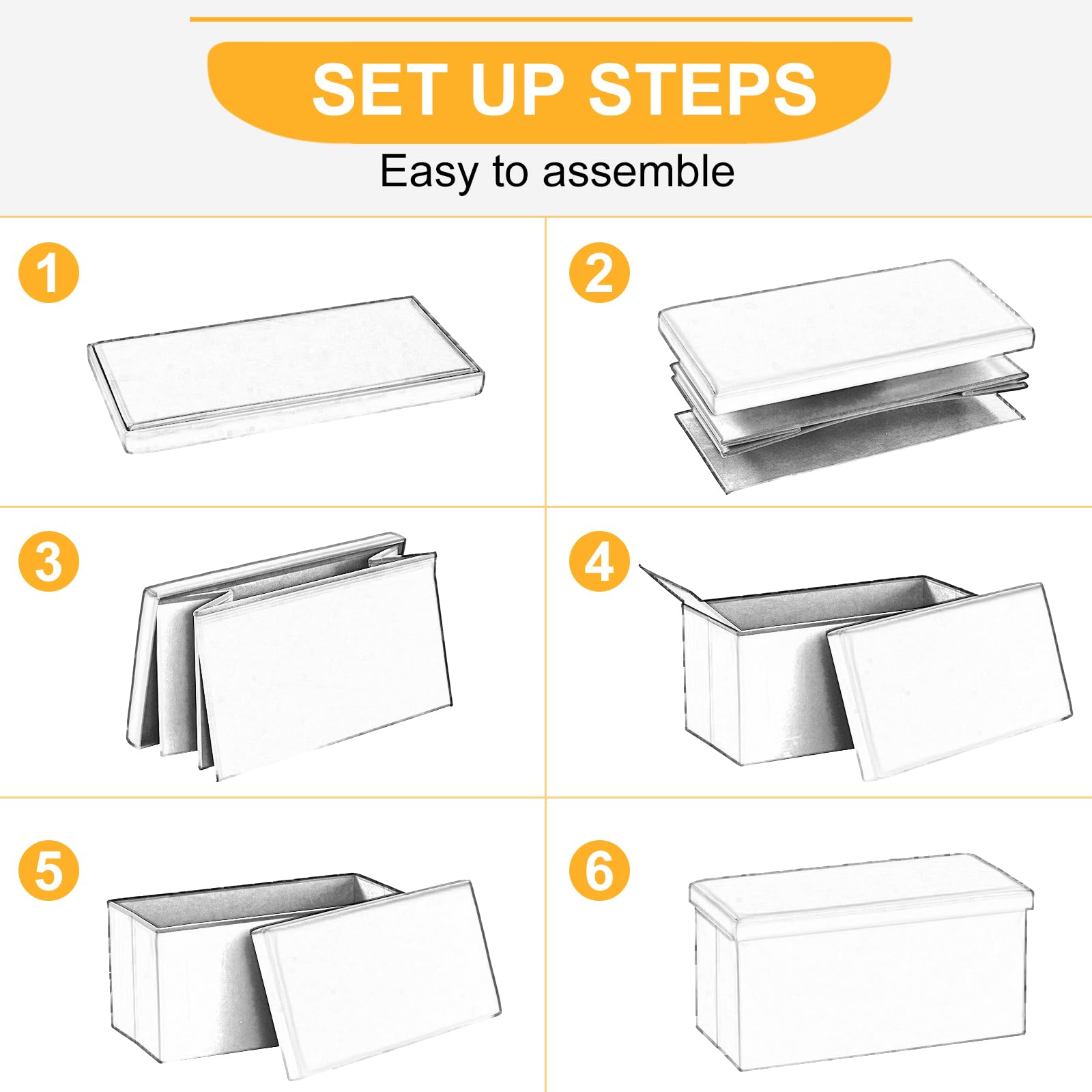 SET UP STEPS

Easy to assemble

1

2

3

4

5

6