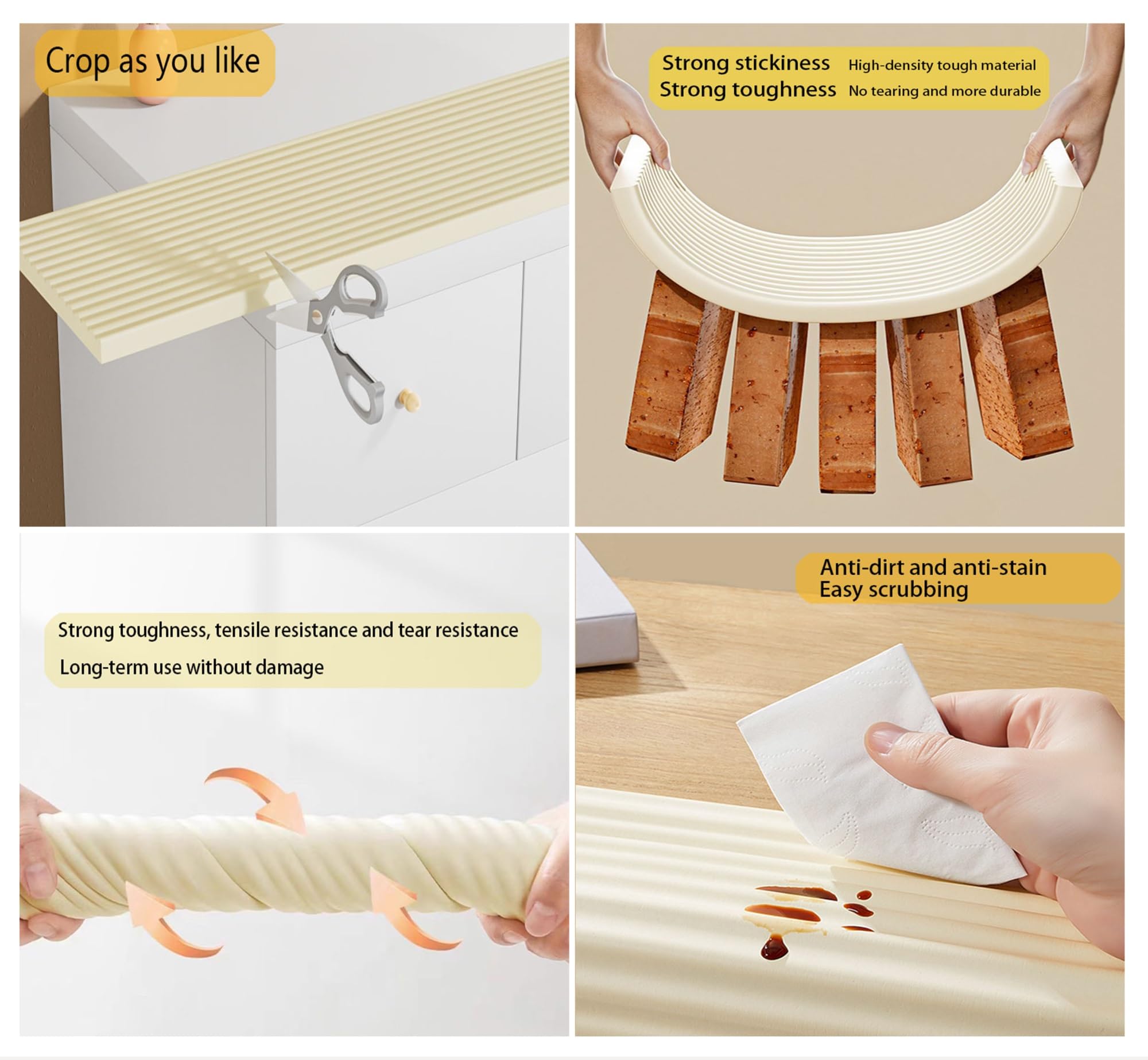 Crop as you like

Strong stickiness High-density tough material
Strong toughness No tearing and more durable

Strong toughness, tensile resistance and tear resistance
Long-term use without damage

Anti-dirt and anti-stain
Easy scrubbing