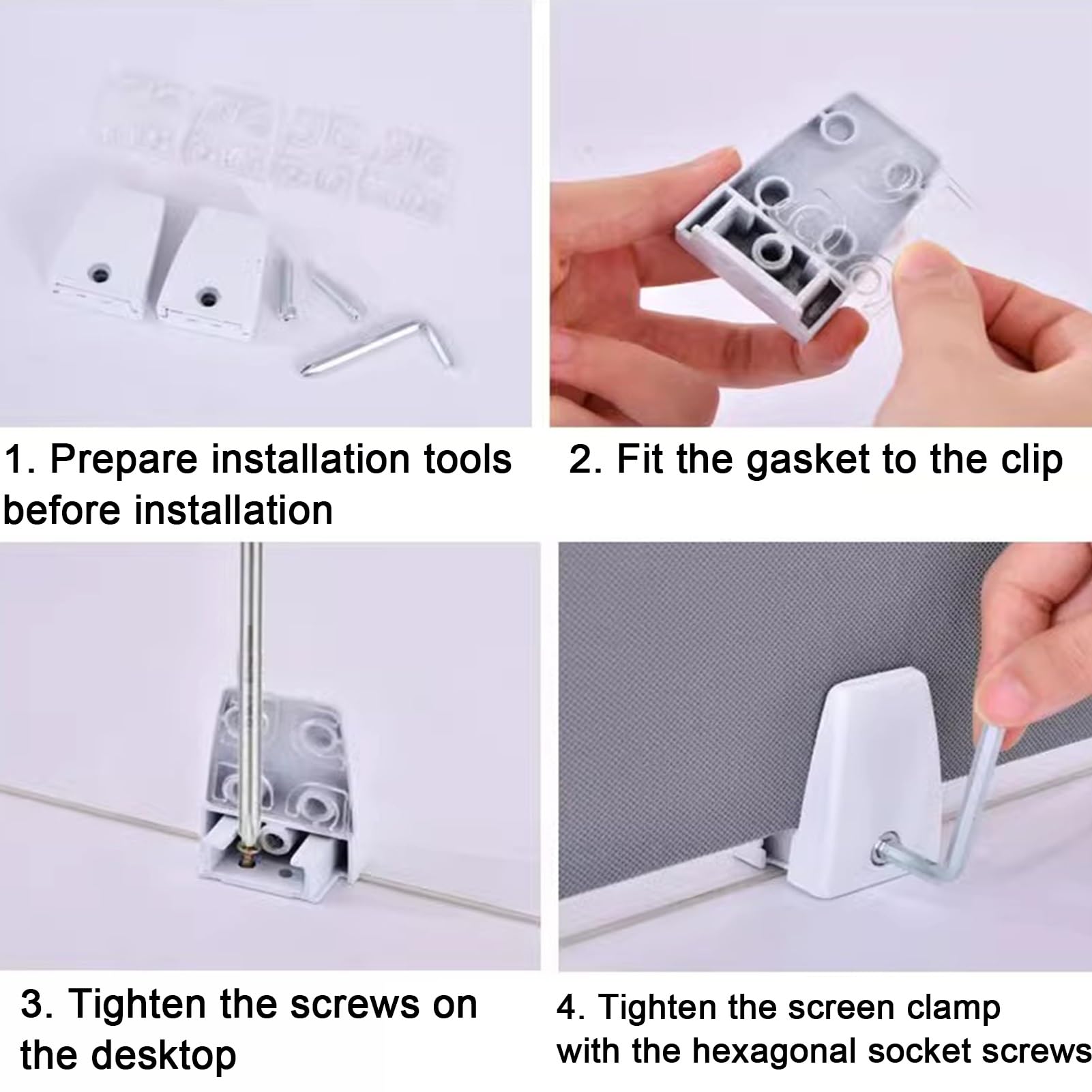 1. Prepare installation tools before installation

2. Fit the gasket to the clip

3. Tighten the screws on the desktop

4. Tighten the screen clamp with the hexagonal socket screws