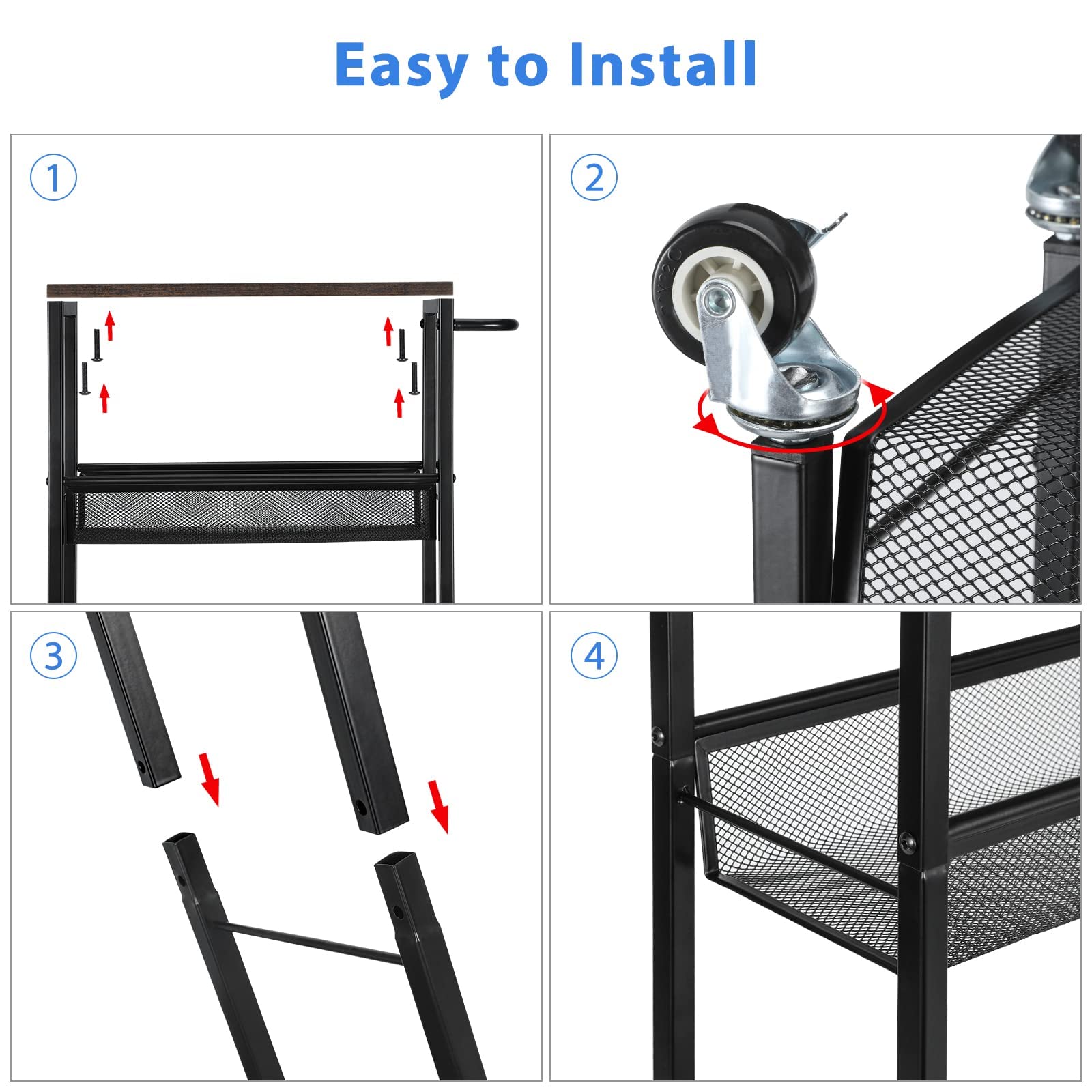 Easy to Install

①

②

③

④